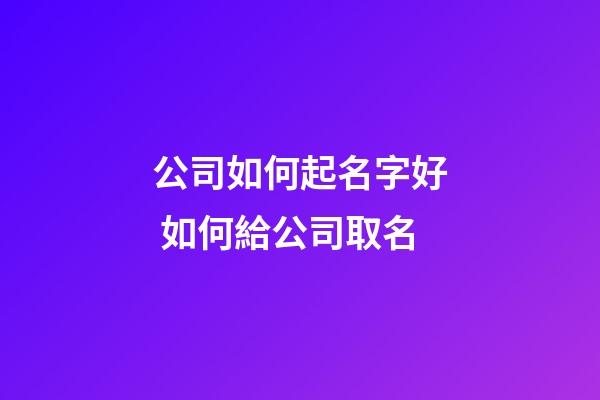 公司如何起名字好
如何給公司取名